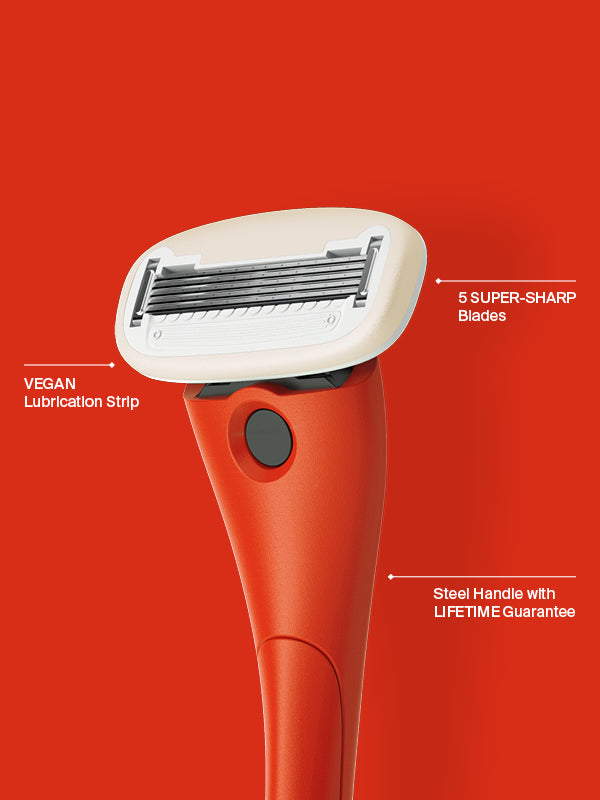 5 SUPER-SHARP Blades

VEGAN Lubrication Strip

Steel Handle with LIFETIME Guarantee