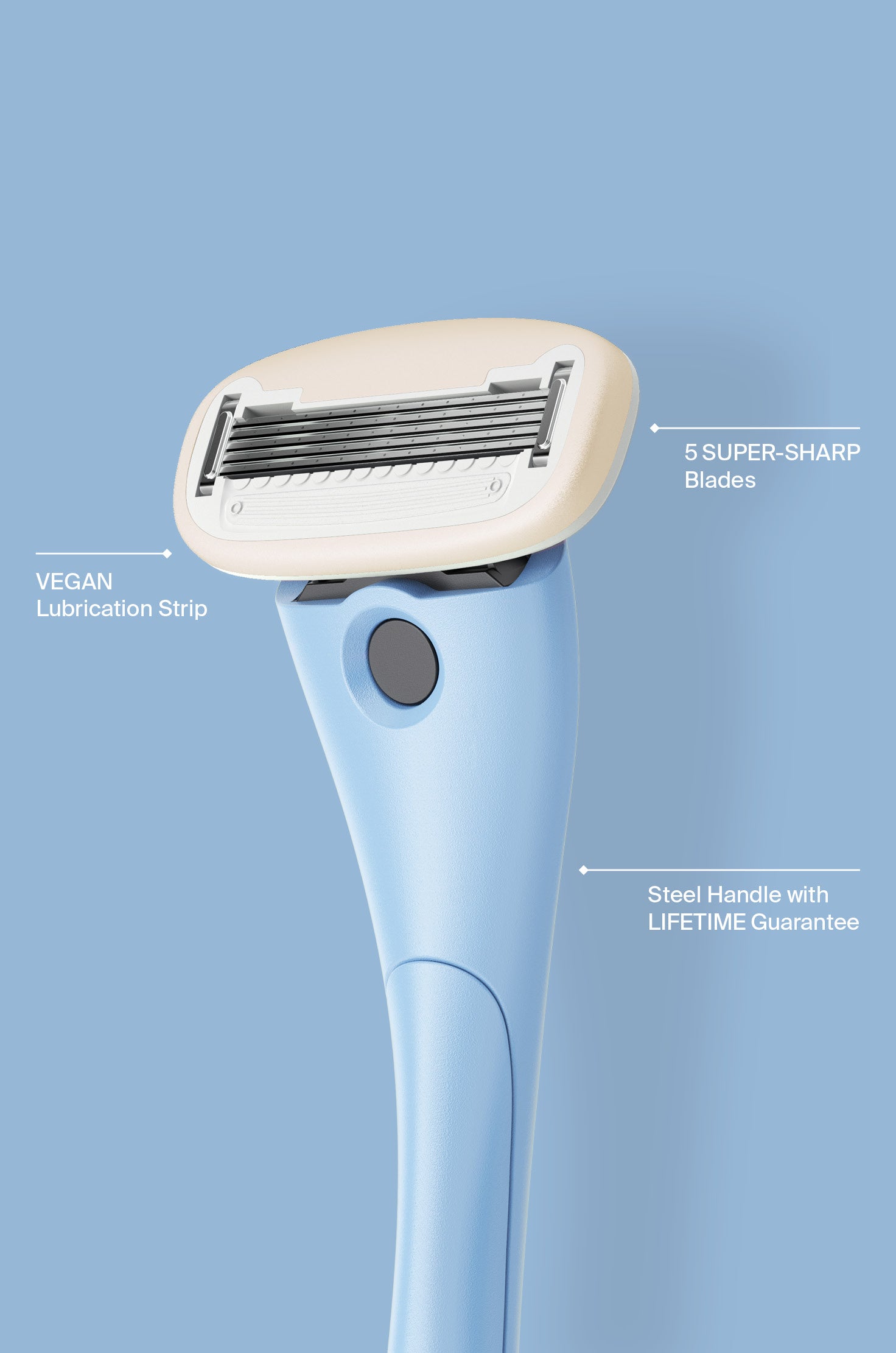 5 SUPER-SHARP Blades

VEGAN Lubrication Strip

Steel Handle with LIFETIME Guarantee