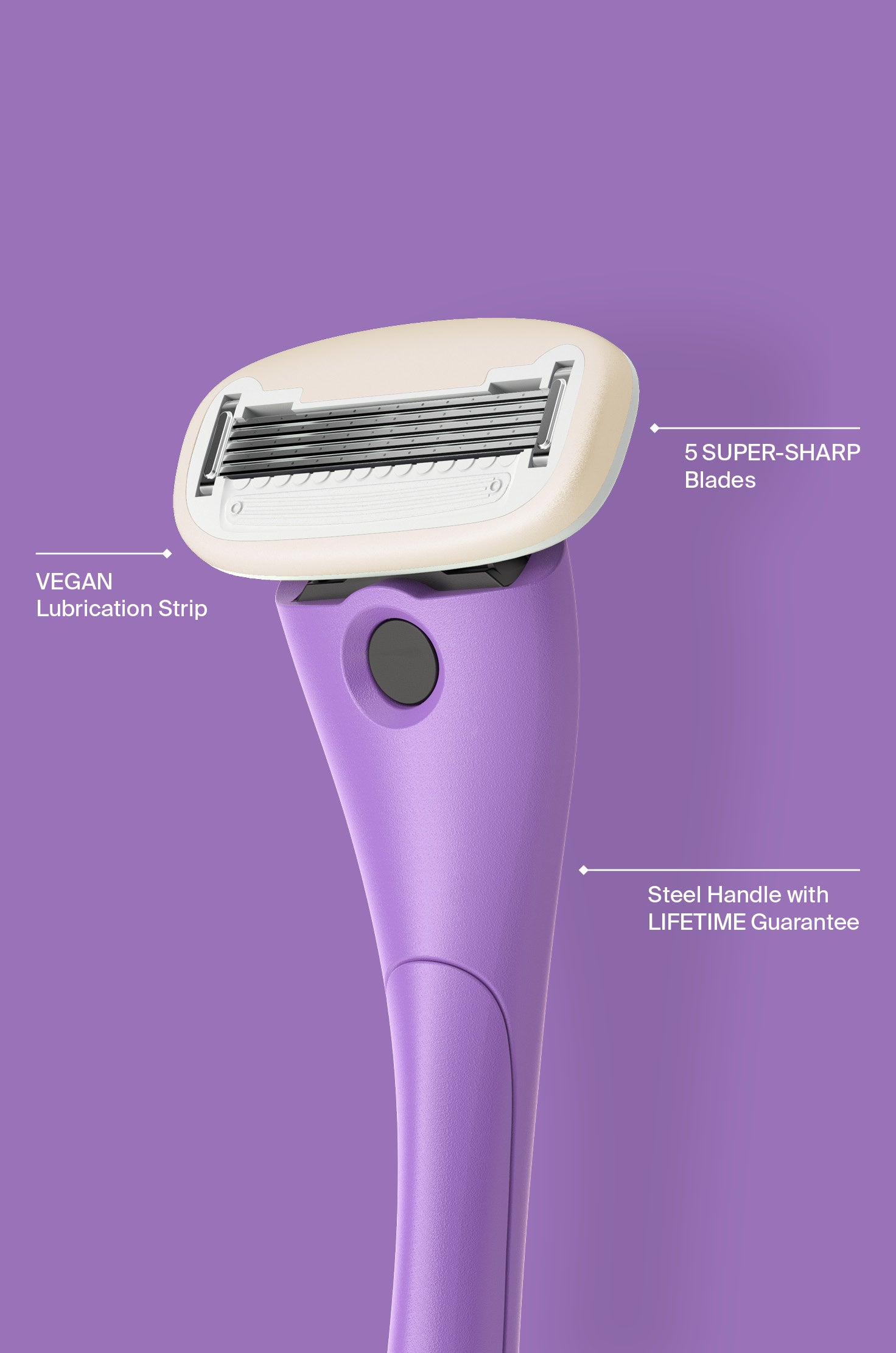 5 SUPER-SHARP
Blades

VEGAN
Lubrication Strip

Steel Handle with
LIFETIME Guarantee