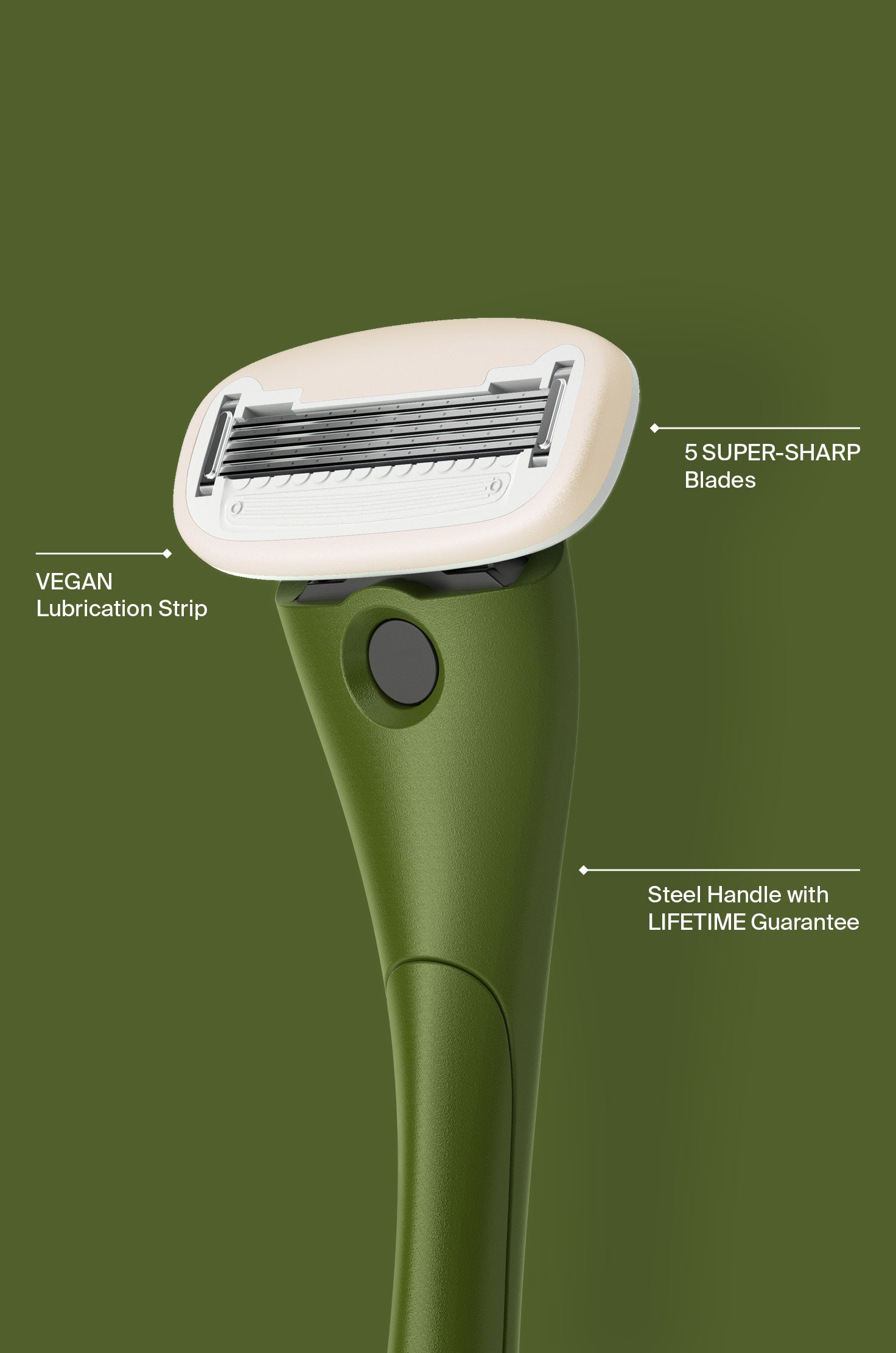 5 SUPER-SHARP Blades

VEGAN Lubrication Strip

Steel Handle with LIFETIME Guarantee