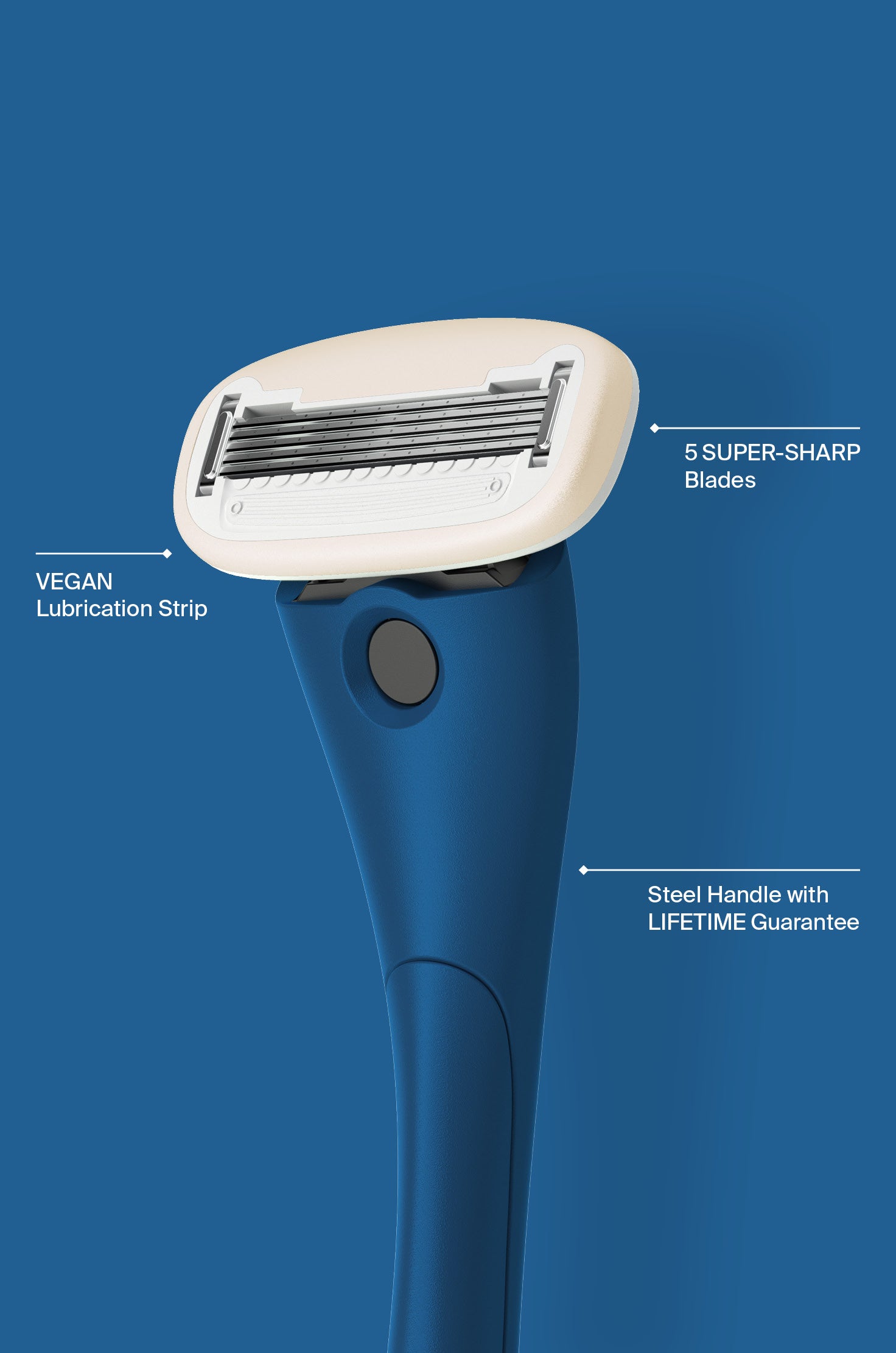 5 SUPER-SHARP Blades

VEGAN Lubrication Strip

Steel Handle with LIFETIME Guarantee