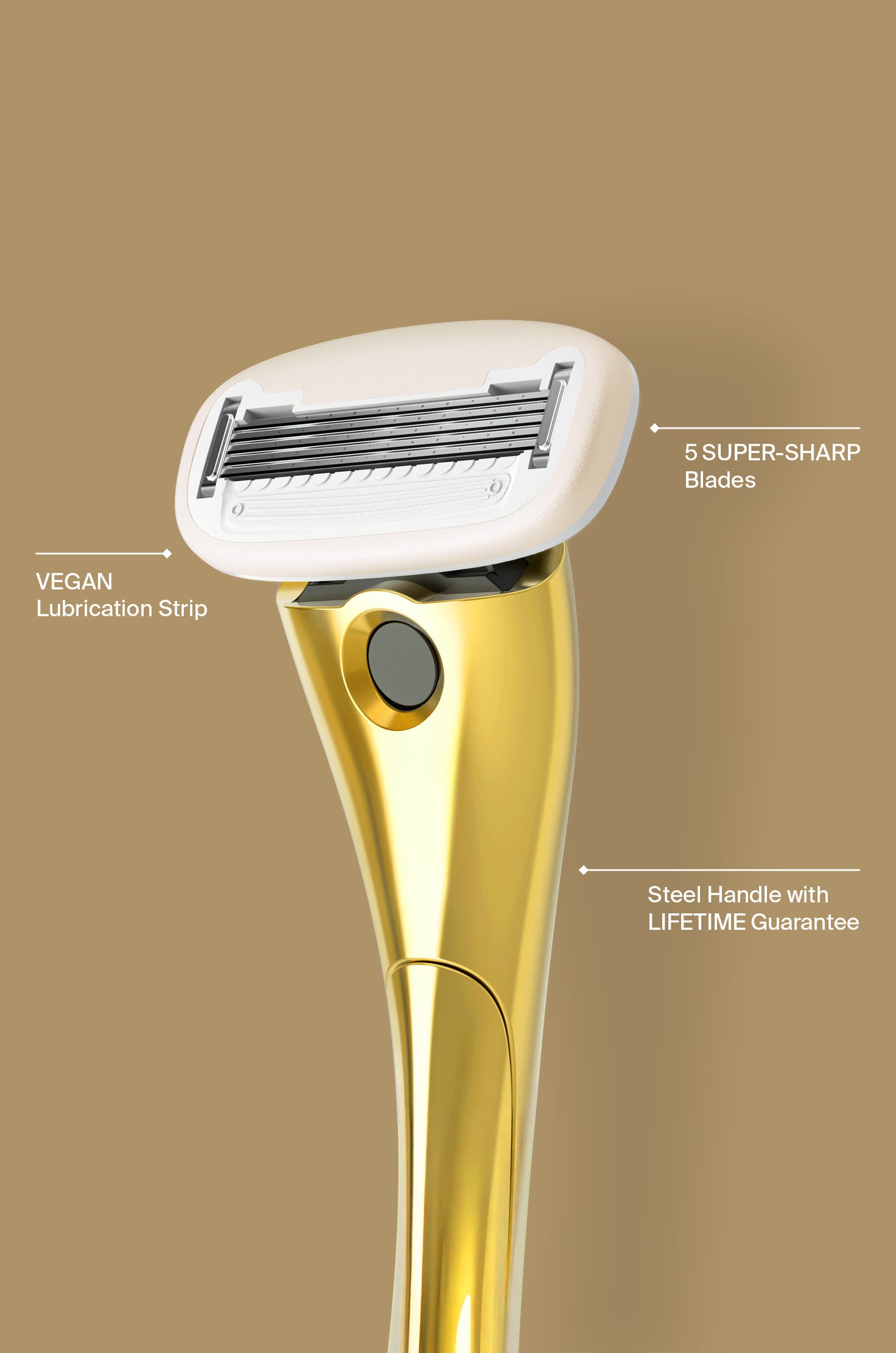 5 SUPER-SHARP
Blades

VEGAN
Lubrication Strip

Steel Handle with
LIFETIME Guarantee