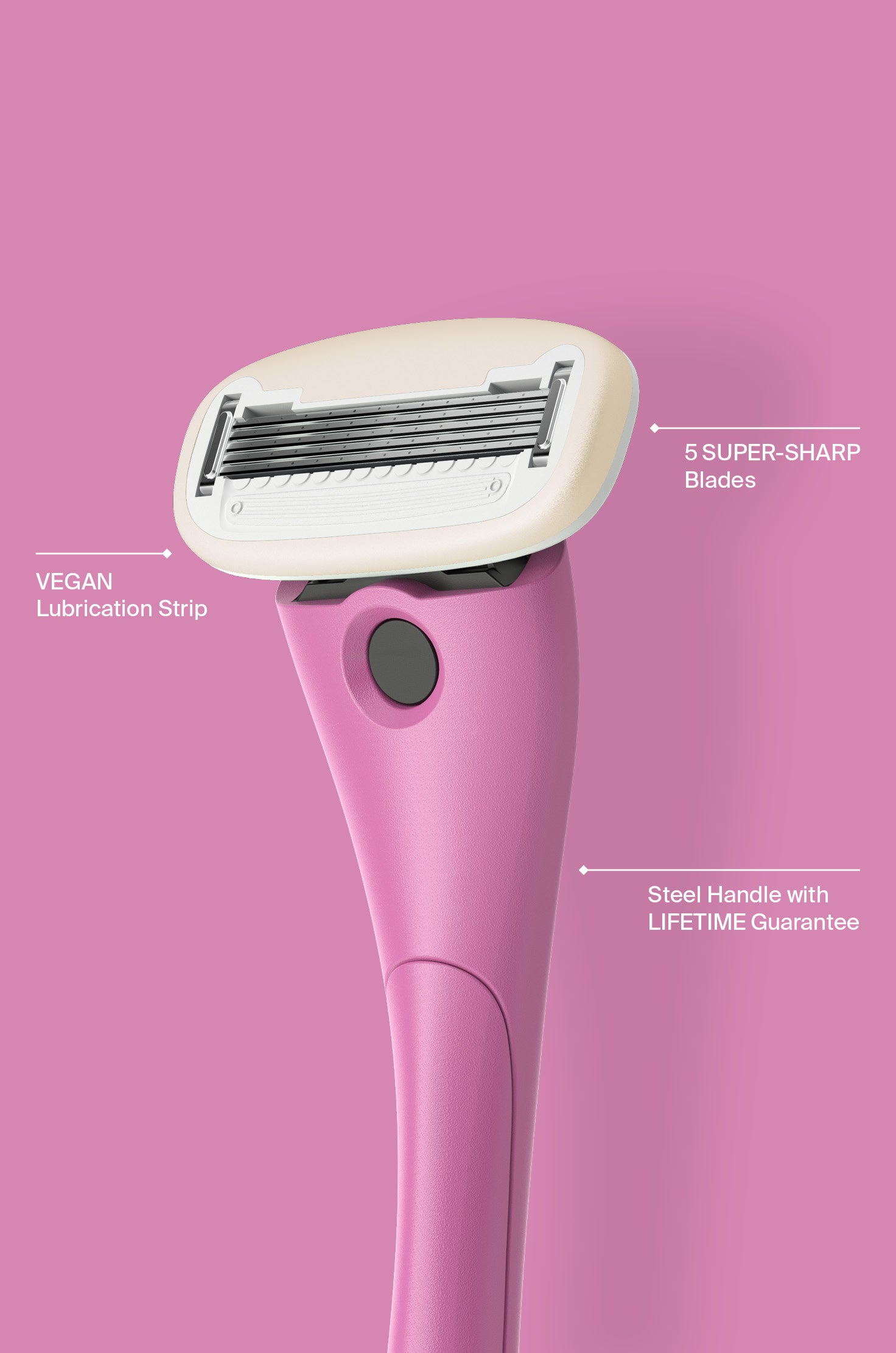 5 SUPER-SHARP
Blades

VEGAN
Lubrication Strip

Steel Handle with
LIFETIME Guarantee