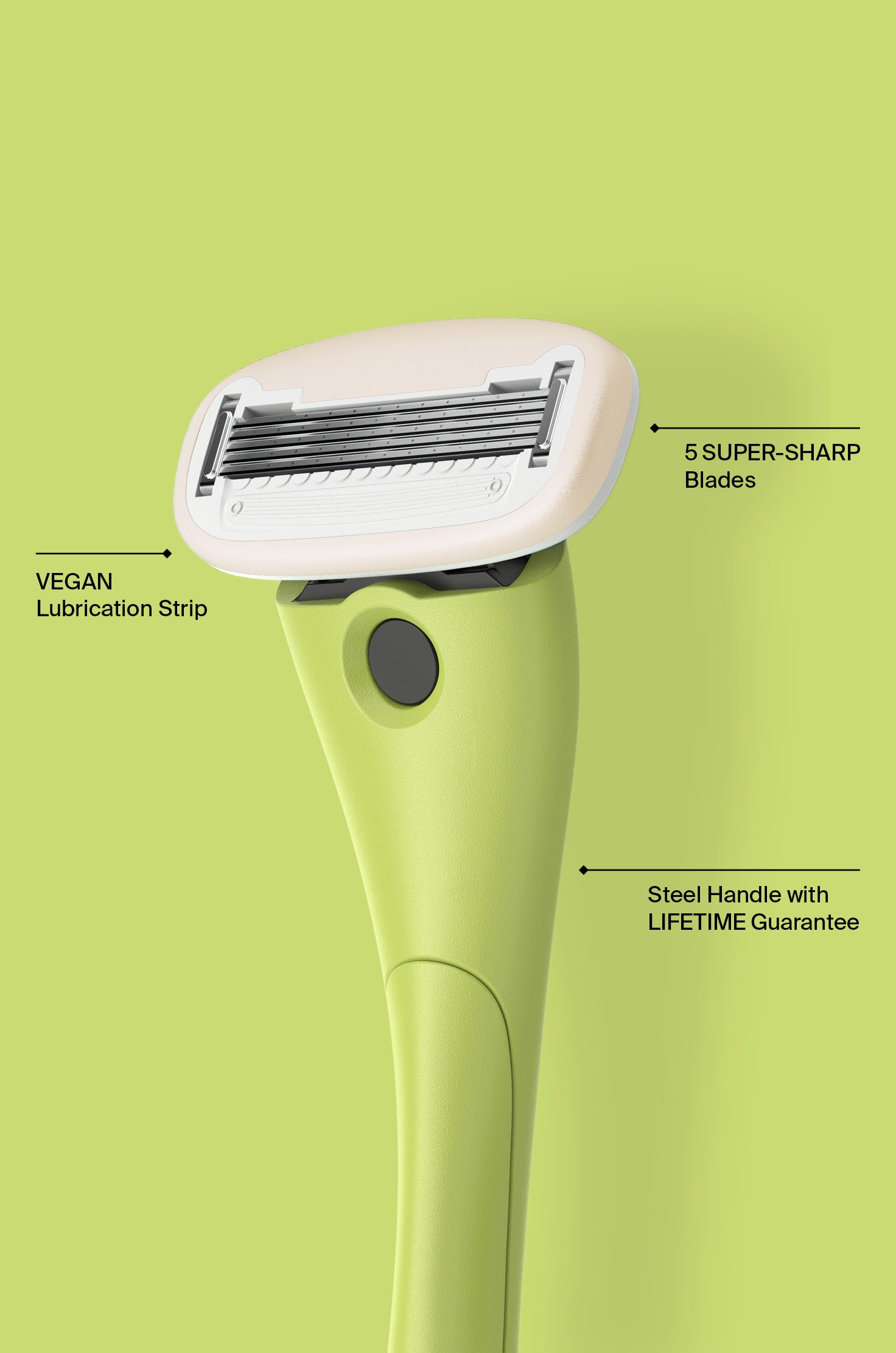 5 SUPER-SHARP Blades

VEGAN Lubrication Strip

Steel Handle with LIFETIME Guarantee