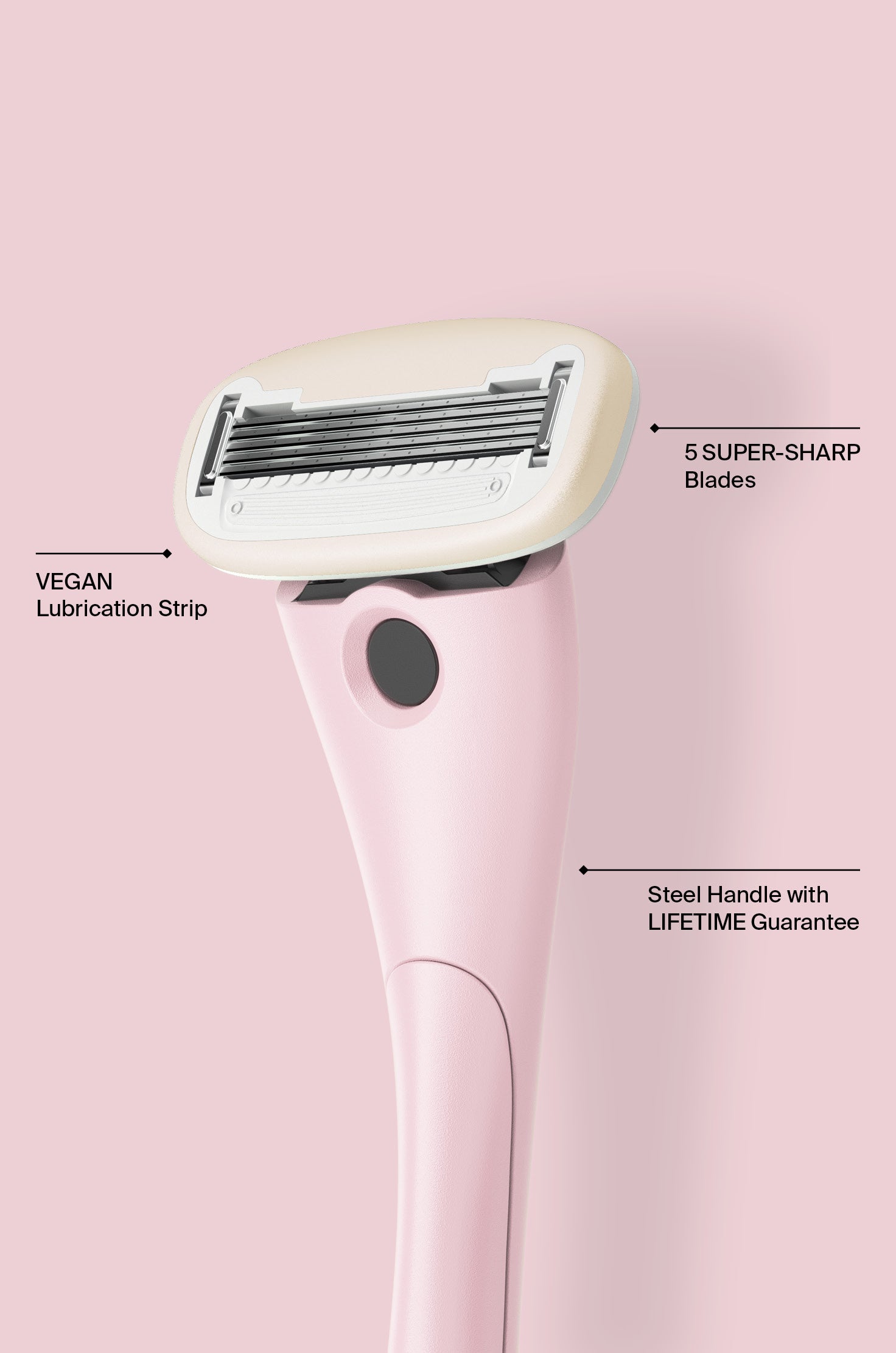 5 SUPER-SHARP
Blades

VEGAN
Lubrication Strip

Steel Handle with
LIFETIME Guarantee