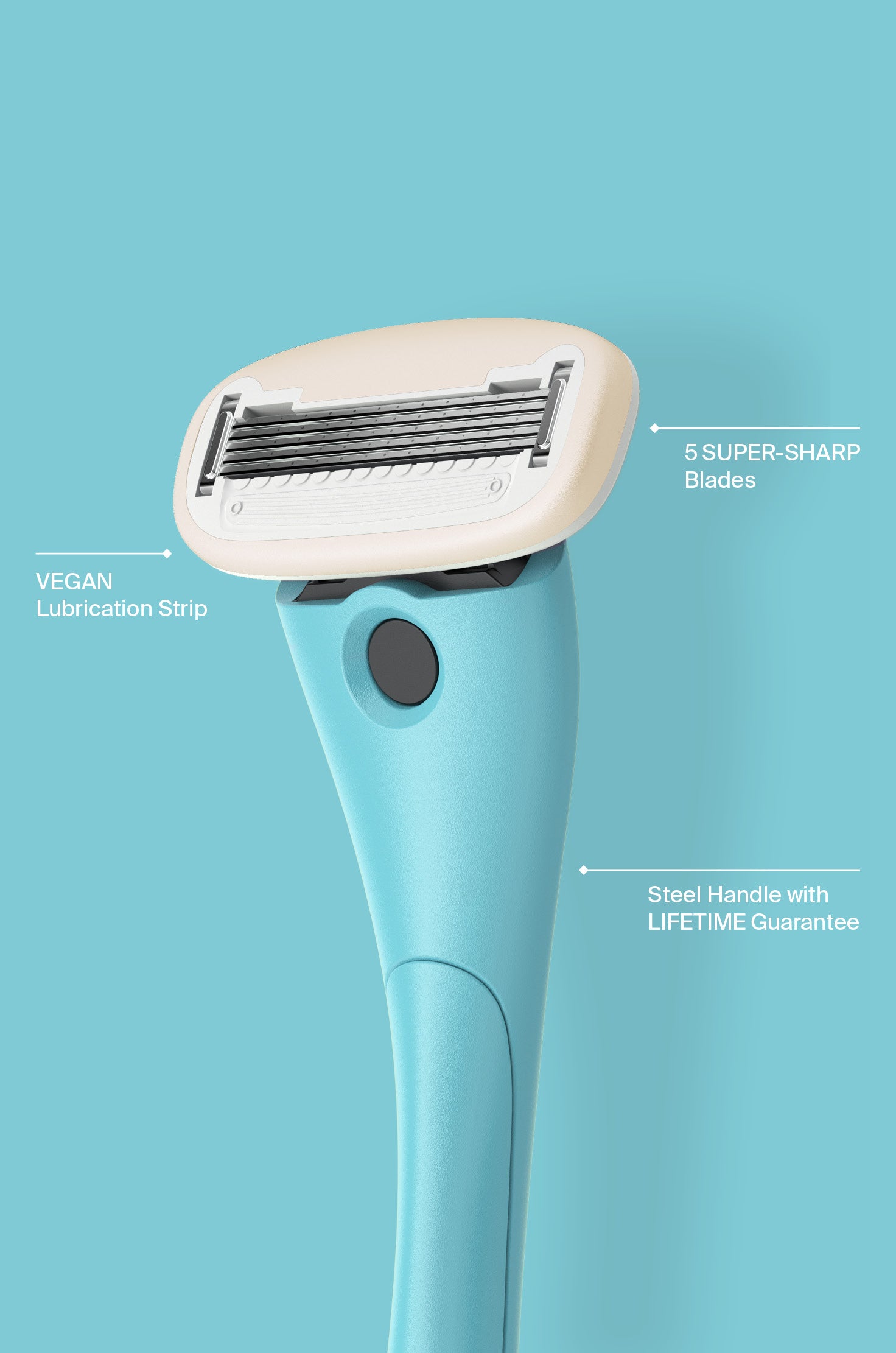 5 SUPER-SHARP
Blades

VEGAN
Lubrication Strip

Steel Handle with
LIFETIME Guarantee